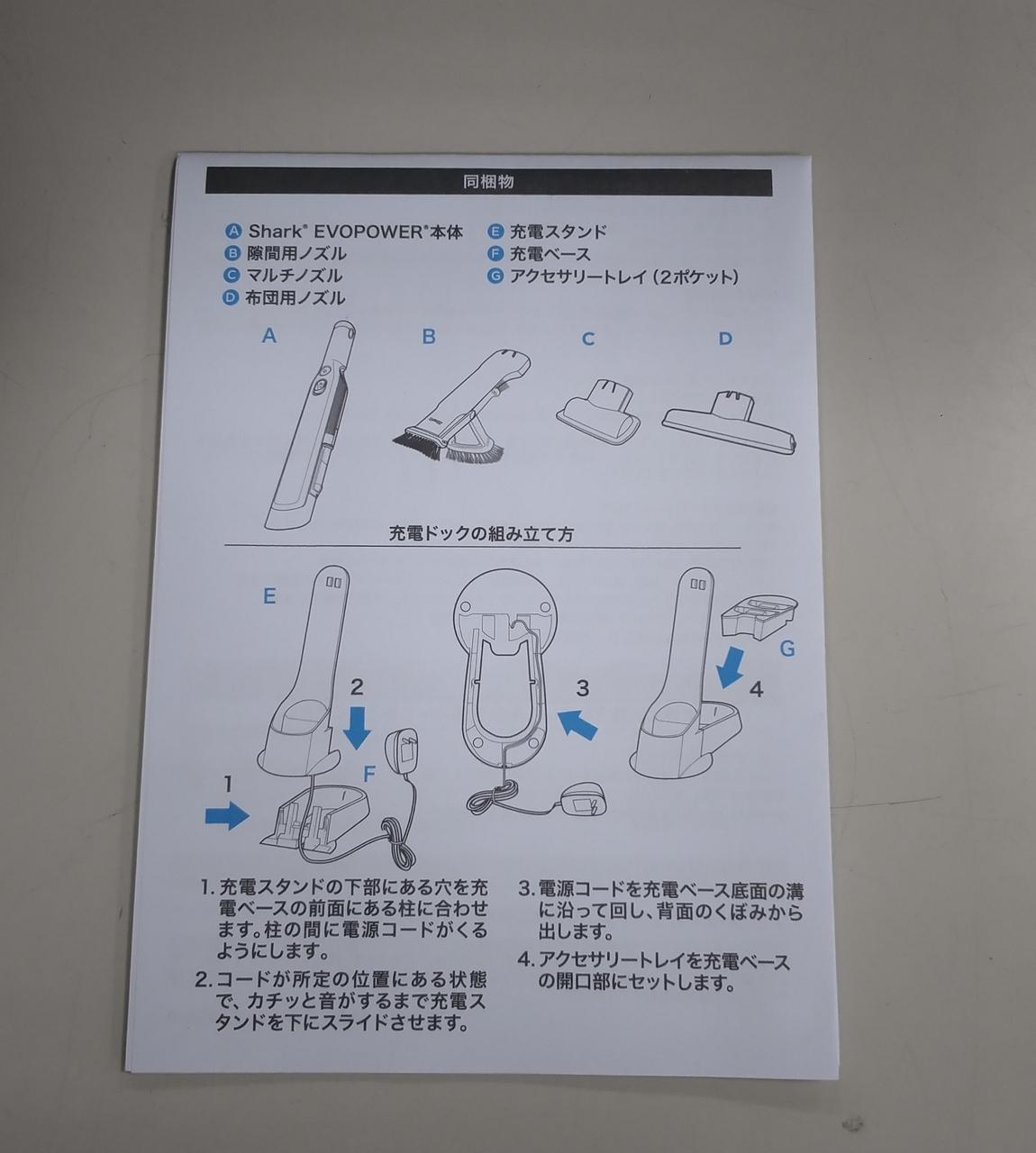 同梱物

A Shark® EVOPOWER®本体
B 隙間用ノズル
C マルチノズル
D 布団用ノズル

E 充電スタンド
F 充電ベース
G アクセサリートレイ（2ポケット）

A B C D

充電ドックの組み立て方

E
2
F
1
3
G
4

1. 充電スタンドの下部にある穴を充電ベースの前面にある柱に合わせます。柱の間に電源コードがくるようにします。

2. コードが所定の位置にある状態で、カチッと音がするまで充電スタンドを下にスライドさせます。

3. 電源コードを充電ベース底面の溝に沿って回し、背面のくぼみから出します。

4. アクセサリートレイを充電ベースの開口部にセットします。