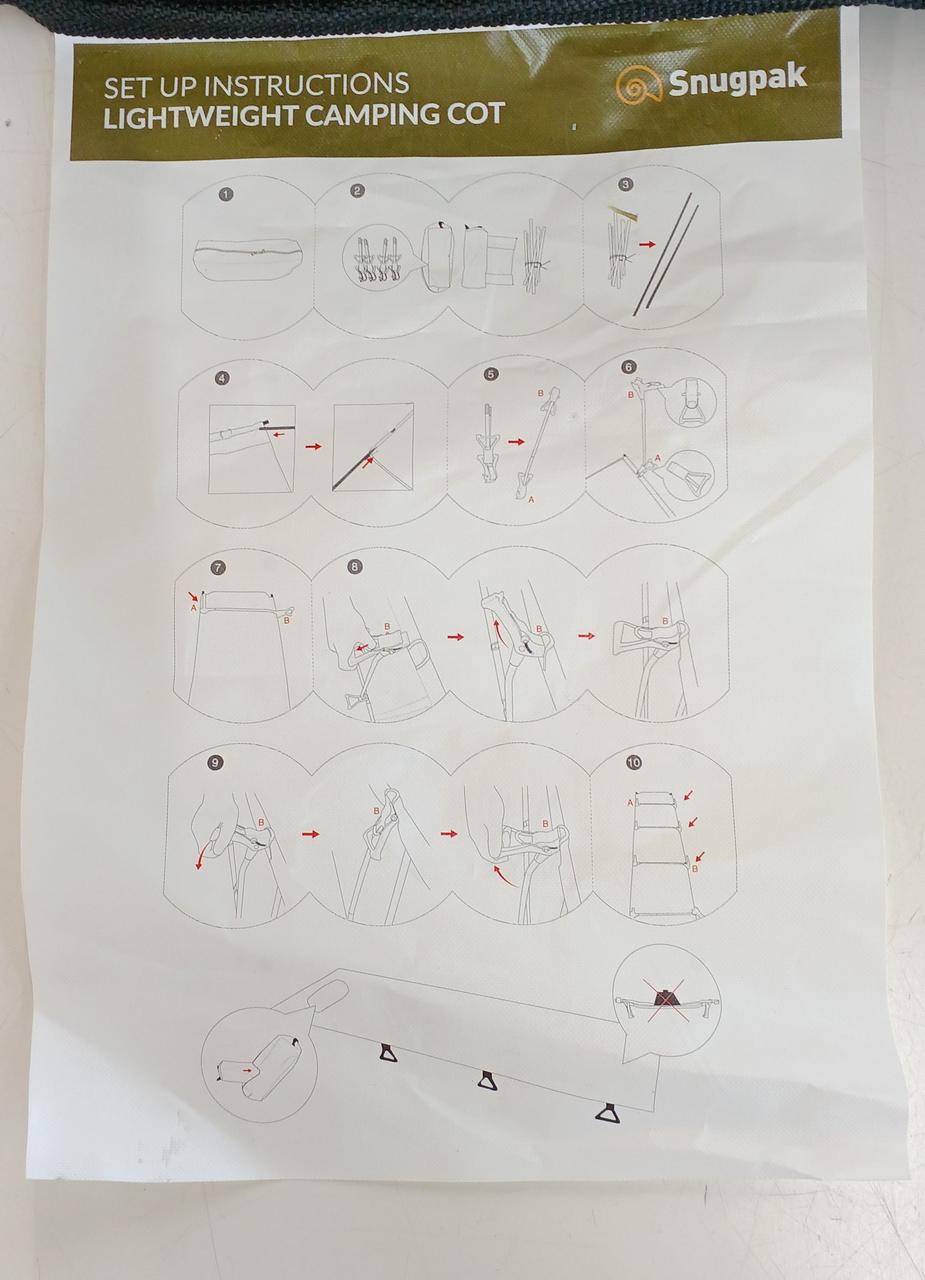 SET UP INSTRUCTIONS
LIGHTWEIGHT CAMPING COT

Snugpak

1

2

3

4

5

B

A

6

B

A

7

A

B

8

B

B

B

9

B

B

B

10

A

B