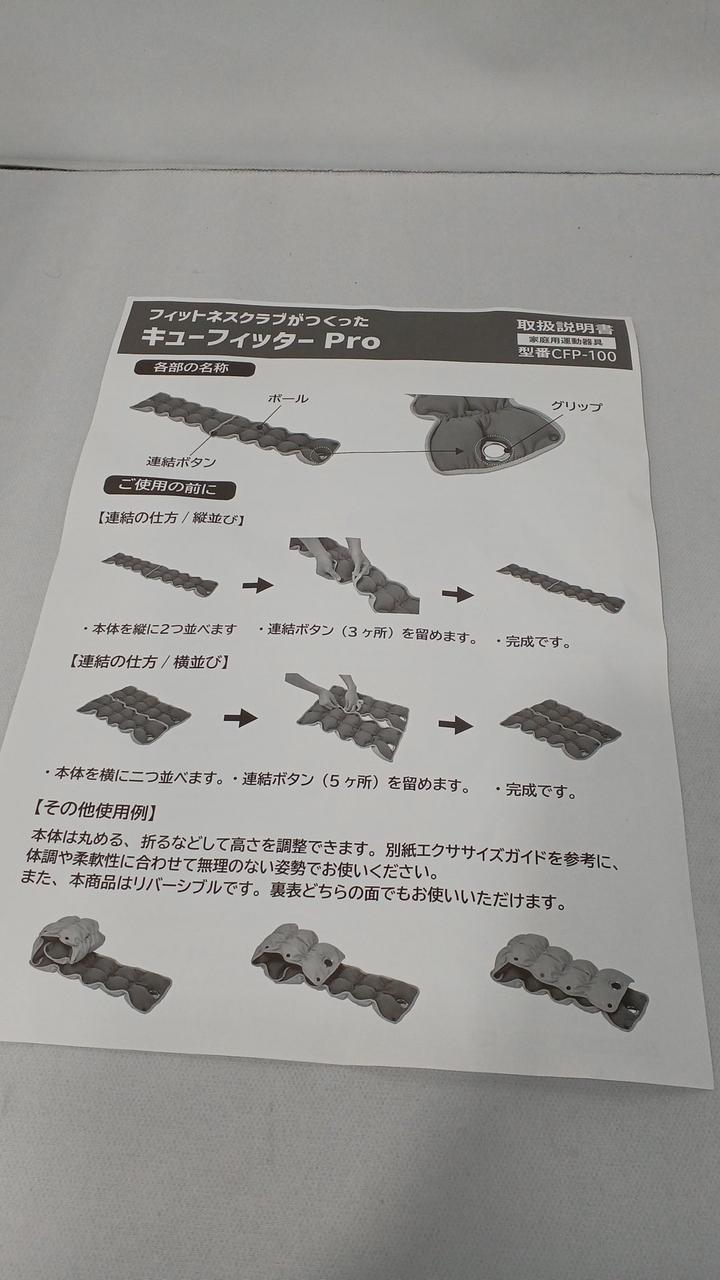 フィットネスクラブがつくった
キューフィッター Pro

取扱説明書
家庭用運動器具
型番CFP-100

各部の名称

ボール
連結ボタン
グリップ

ご使用の前に

【連結の仕方 / 縦並び】

・本体を縦に2つ並べます
・連結ボタン（3ヶ所）を留めます。
・完成です。

【連結の仕方 / 横並び】

・本体を横に二つ並べます。
・連結ボタン（5ヶ所）を留めます。
・完成です。

【その他使用例】

本体は丸める、折るなどして高さを調整できます。別紙エクササイズガイドを参考に、体調や柔軟性に合わせて無理のない姿勢でお使いください。
また、本商品はリバーシブルです。裏表どちらの面でもお使いいただけます。