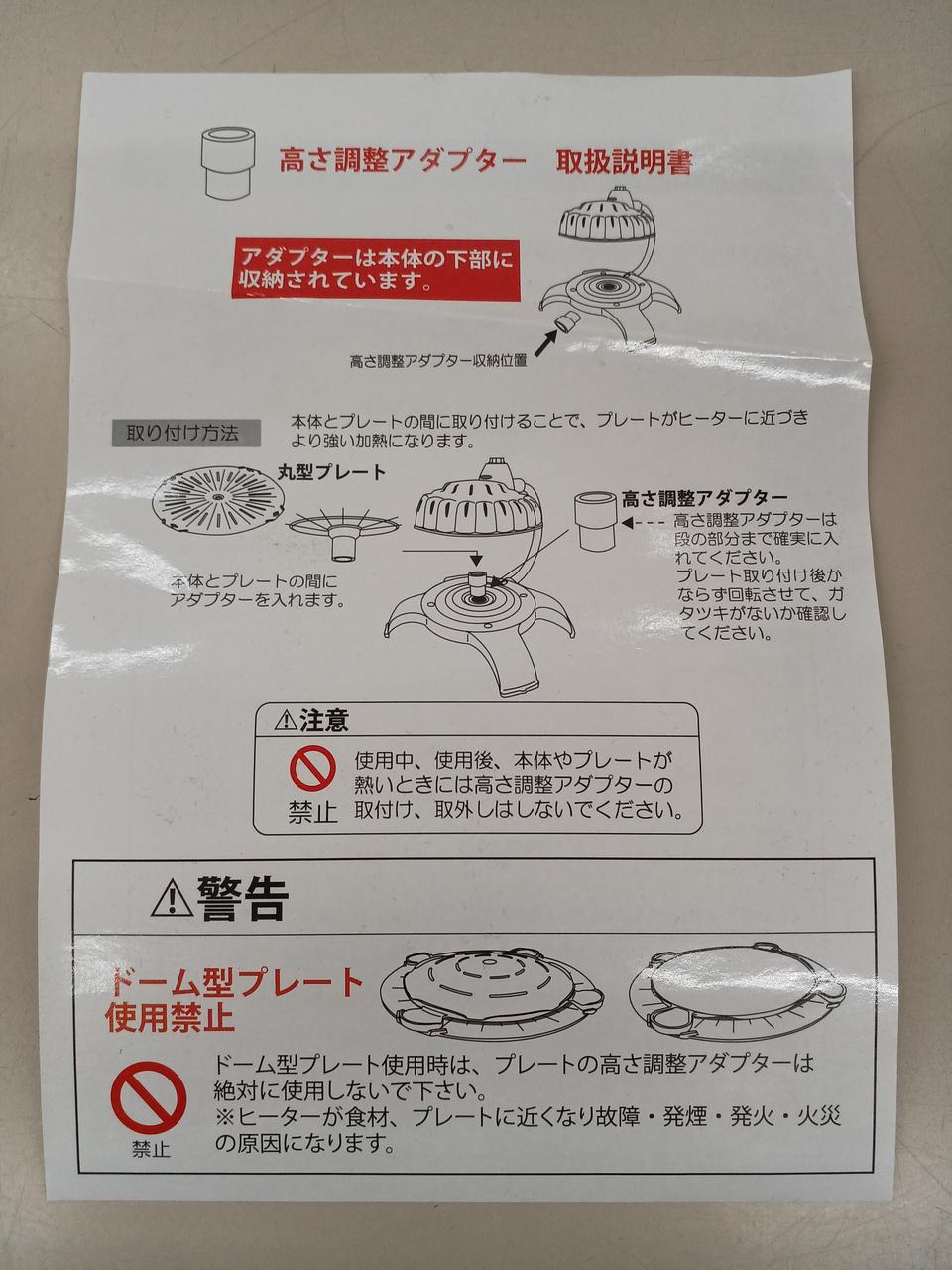 高さ調整アダプター　取扱説明書

アダプターは本体の下部に収納されています。

高さ調整アダプター収納位置

取り付け方法

本体とプレートの間に取り付けることで、プレートがヒーターに近づきより強い加熱になります。

丸型プレート

本体とプレートの間にアダプターを入れます。

高さ調整アダプター

高さ調整アダプターは段の部分まで確実に入れてください。
プレート取り付け後かならず回転させて、ガタツキがないか確認してください。

⚠注意

禁止

使用中、使用後、本体やプレートが熱いときには高さ調整アダプターの取付け、取外しはしないでください。

⚠警告

ドーム型プレート使用禁止

禁止

ドーム型プレート使用時は、プレートの高さ調整アダプターは絶対に使用しないで下さい。
※ヒーターが食材、プレートに近くなり故障・発煙・発火・火災の原因になります。