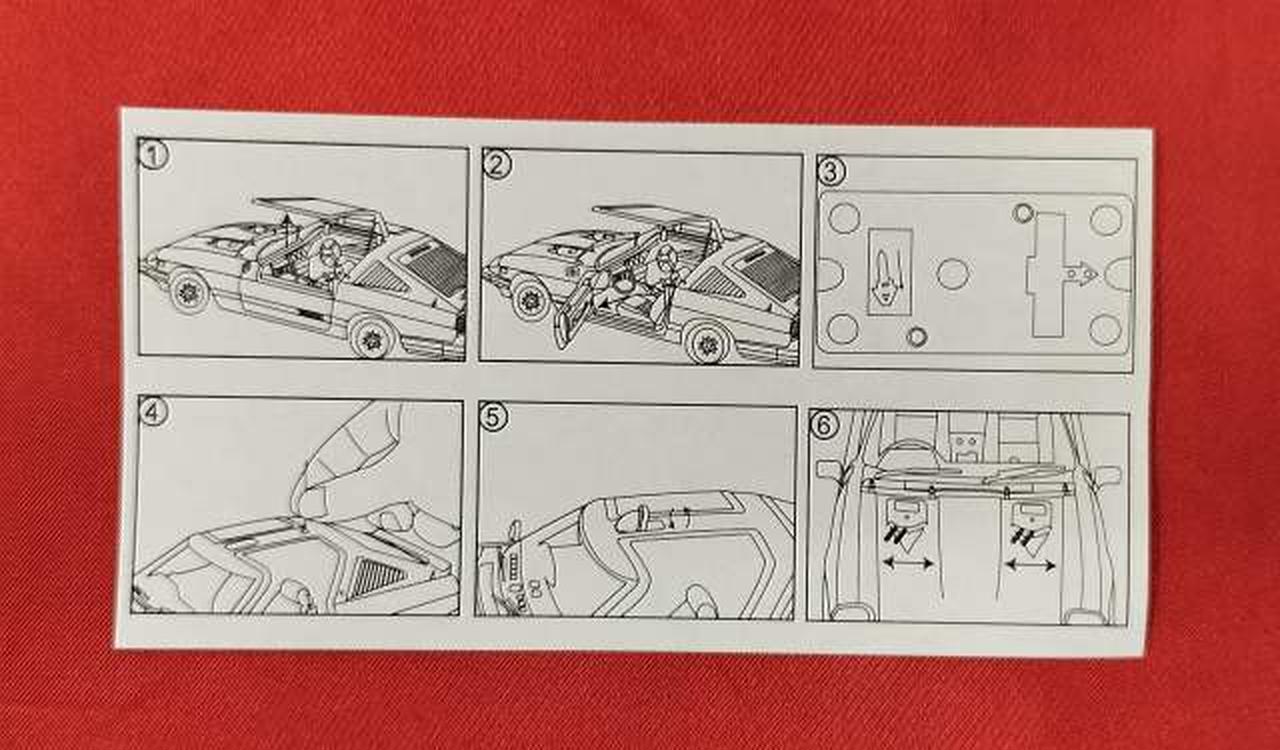 1
2
3
4
5
6