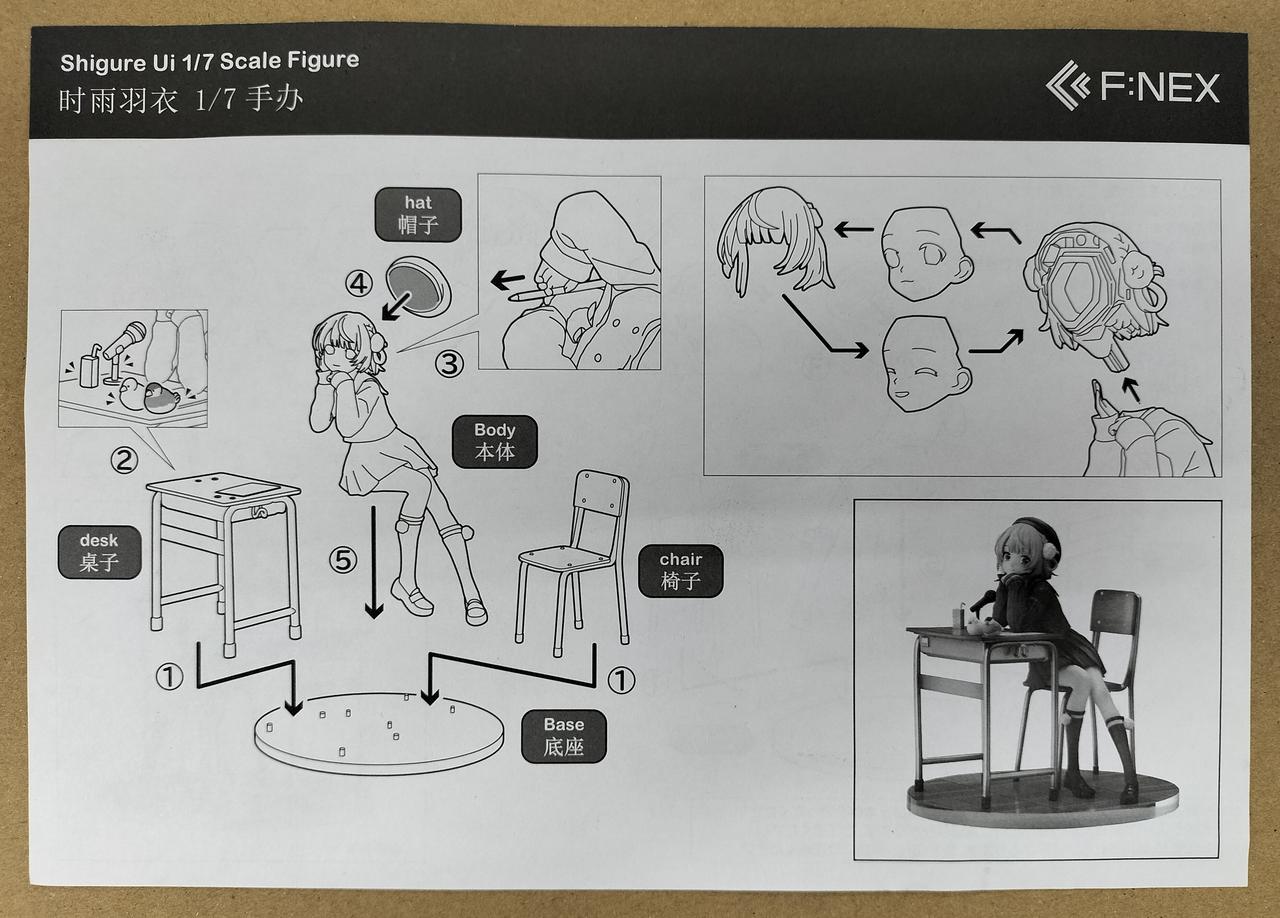 Shigure Ui 1/7 Scale Figure
时雨羽衣 1/7手办

F:NEX

hat
帽子

④

③

②

Body
本体

desk
桌子

⑤

chair
椅子

①

①

Base
底座