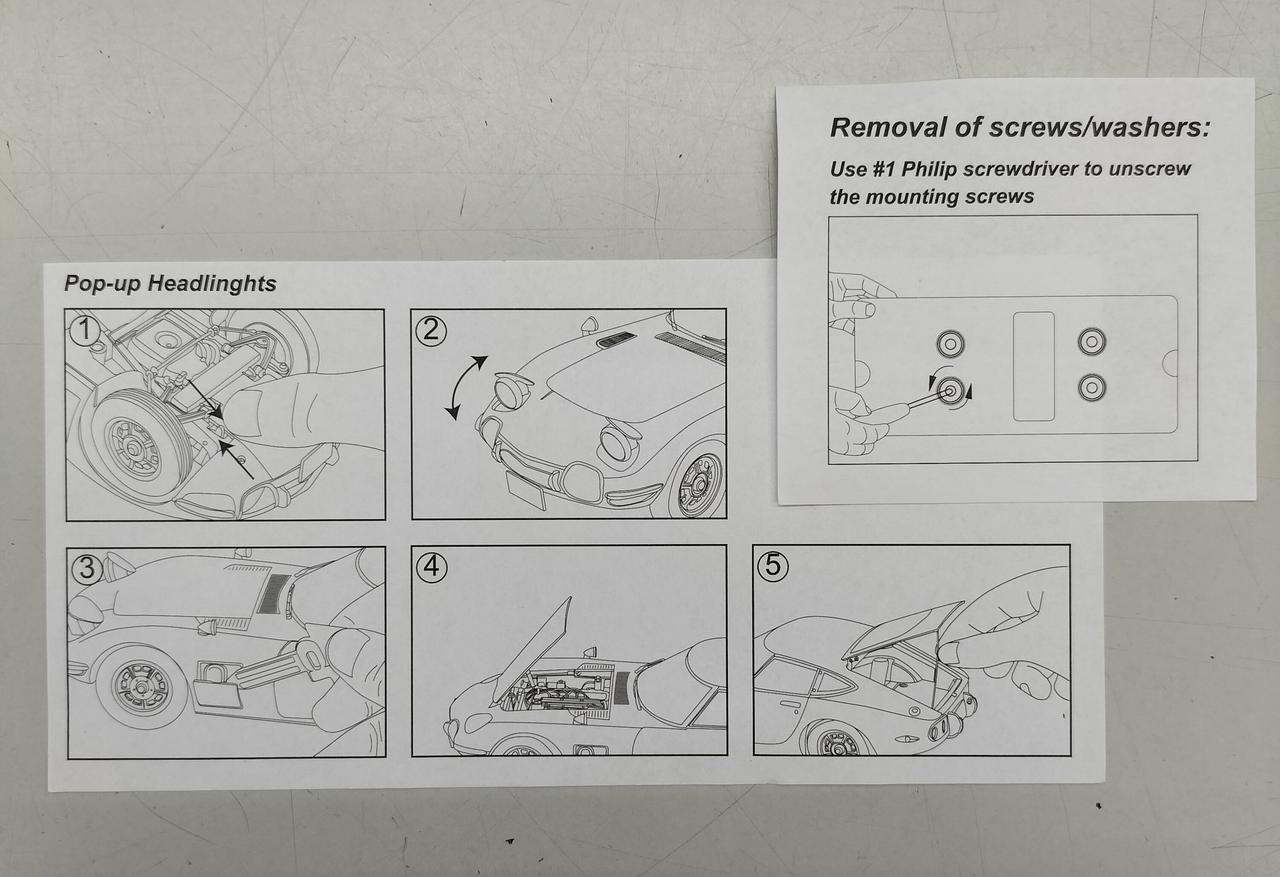 Removal of screws/washers:

Use #1 Philip screwdriver to unscrew the mounting screws

Pop-up Headlinghts

1

2

3

4

5