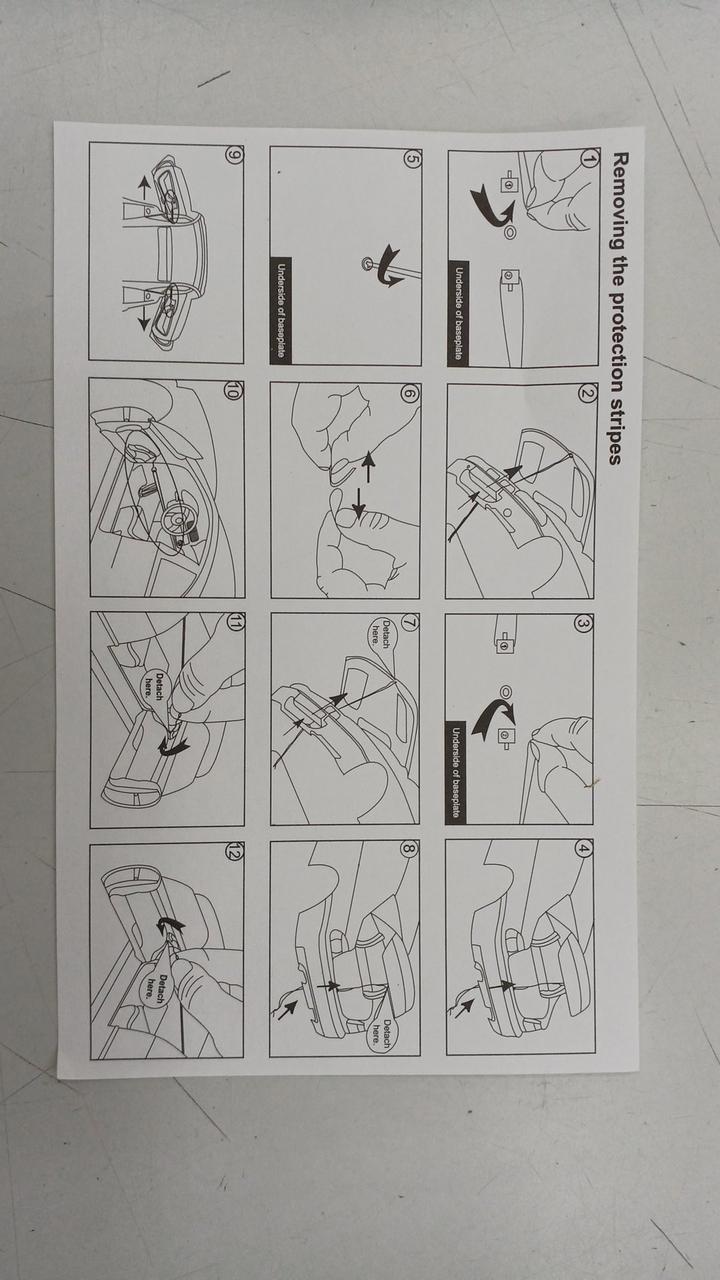 Removing the protection stripes

1
Underside of baseplate

2

3
Underside of baseplate

4

5
Underside of baseplate

6

7
Detach here.

8
Detach here.

9

10

11
Detach here.

12
Detach here.