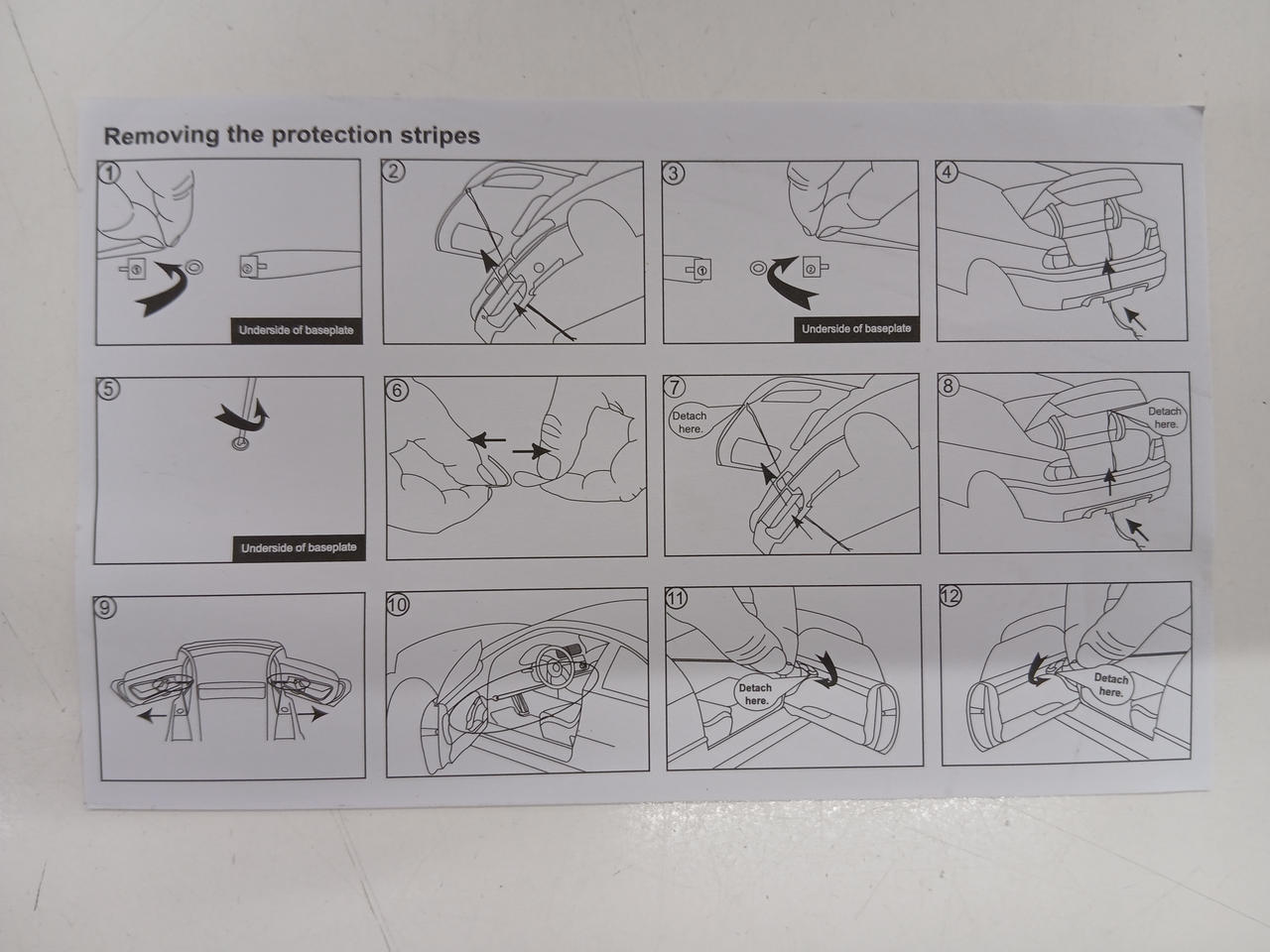 Removing the protection stripes

1
Underside of baseplate

2

3
Underside of baseplate

4

5
Underside of baseplate

6

7
Detach here.

8
Detach here.

9

10

11
Detach here.

12
Detach here.