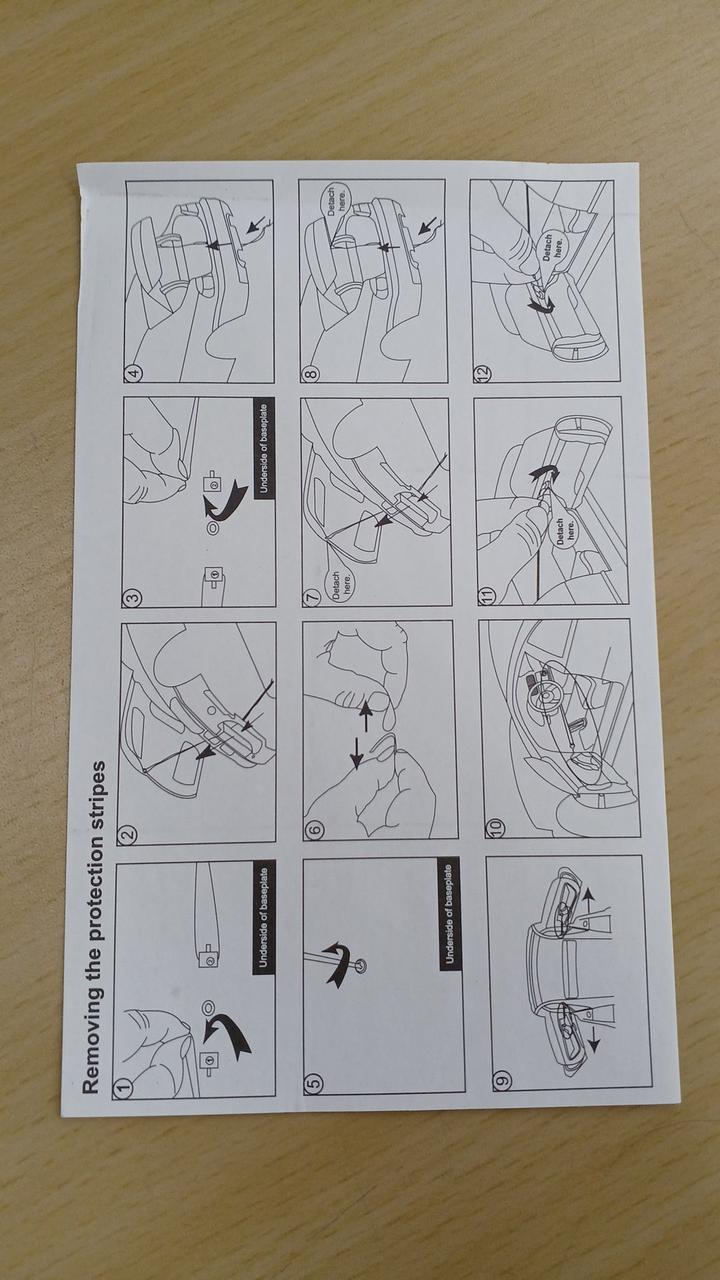 Removing the protection stripes

1
Underside of baseplate

2

3
Underside of baseplate

4

5
Underside of baseplate

6

7
Detach here.

8
Detach here.

9

10

11
Detach here.

12
Detach here.